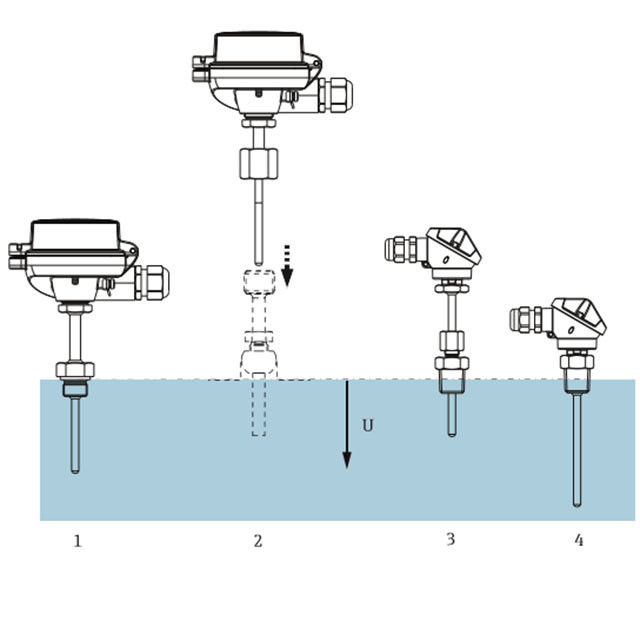 U

1

2

3

4