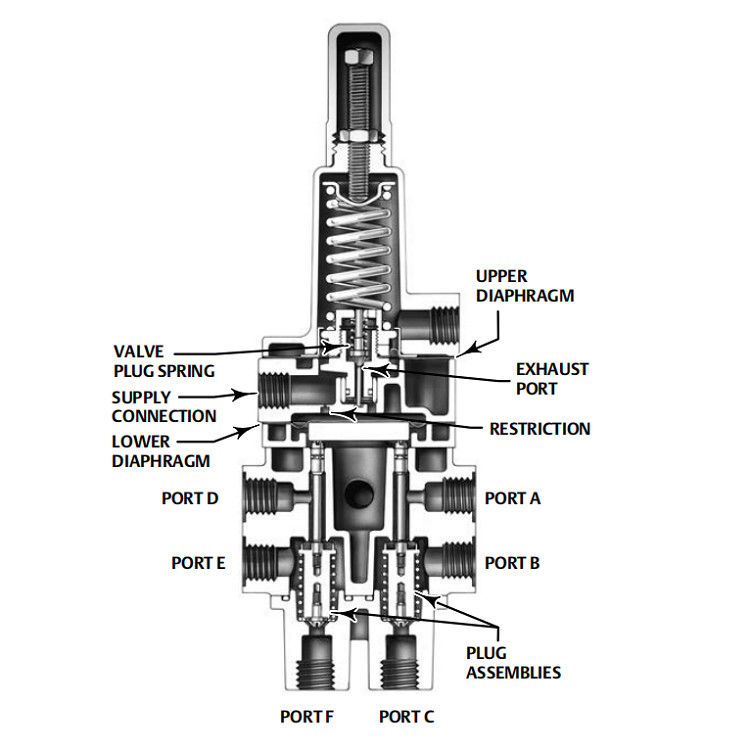 UPPER DIAPHRAGM

VALVE PLUG SPRING

EXHAUST PORT

SUPPLY CONNECTION

RESTRICTION

LOWER DIAPHRAGM

PORT D

PORT A

PORT E

PORT B

PLUG ASSEMBLIES

PORT F

PORT C