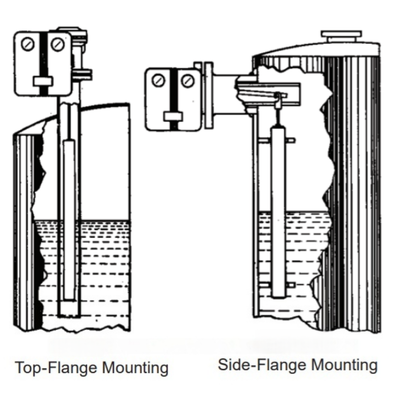 Top-Flange Mounting

Side-Flange Mounting