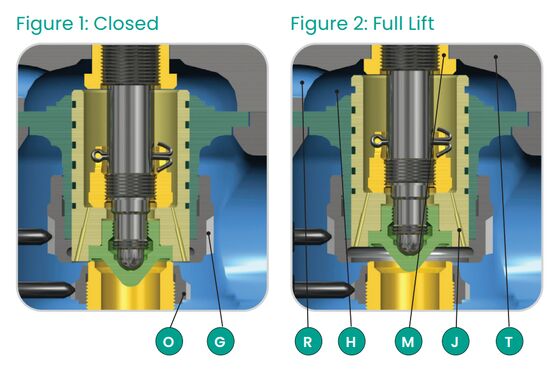 Figure 1: Closed

O G

Figure 2: Full Lift

R H M J T