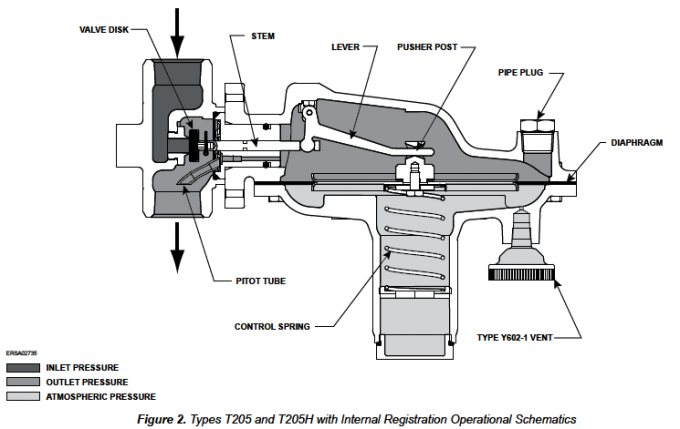 VALVE DISK
STEM
LEVER
PUSHER POST
PIPE PLUG
DIAPHRAGM
PITOT TUBE
CONTROL SPRING
TYPE Y602-1 VENT
ERSA02735
INLET PRESSURE
OUTLET PRESSURE
ATMOSPHERIC PRESSURE

Figure 2. Types T205 and T205H with Internal Registration Operational Schematics